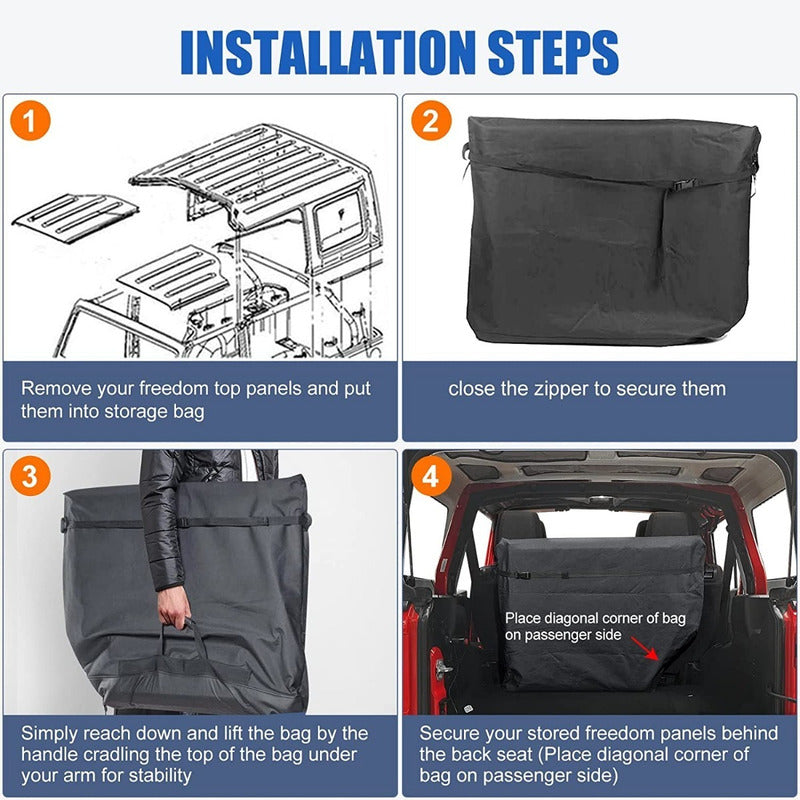 INSTALLATION STEPS

1

Remove your freedom top panels and put them into storage bag

2

close the zipper to secure them

3

Simply reach down and lift the bag by the handle cradling the top of the bag under your arm for stability

4

Place diagonal corner of bag on passenger side

Secure your stored freedom panels behind the back seat (Place diagonal corner of bag on passenger side)